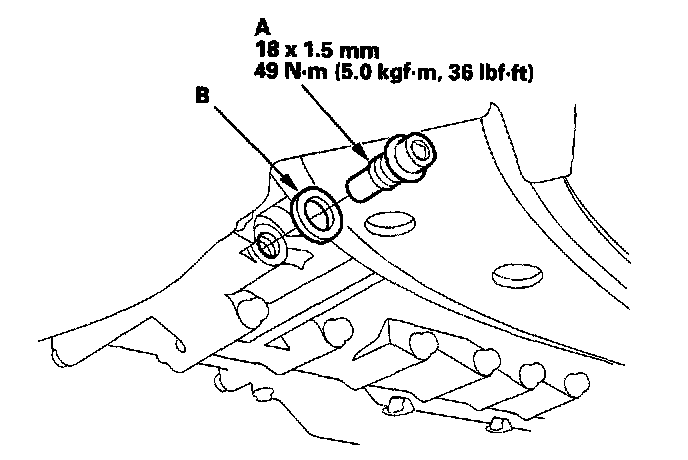 A
18 x 1.5 mm
49 N·m (5.0 kgf·m, 36 lbf·ft)

B