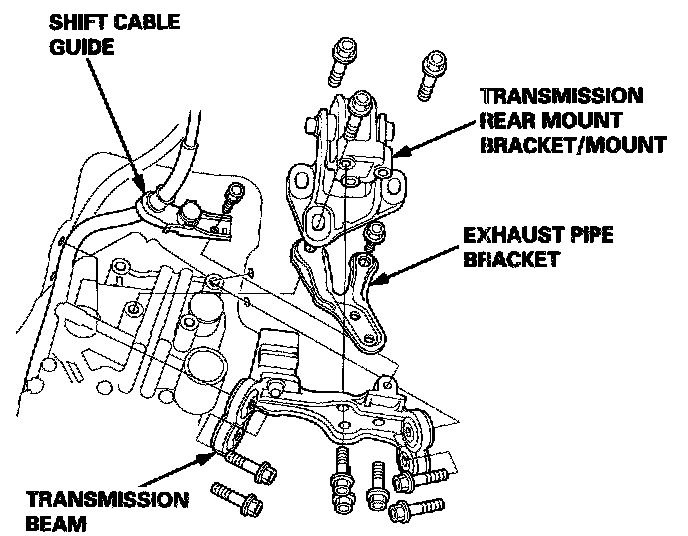 SHIFT CABLE GUIDE

TRANSMISSION REAR MOUNT BRACKET/MOUNT

EXHAUST PIPE BRACKET

TRANSMISSION BEAM