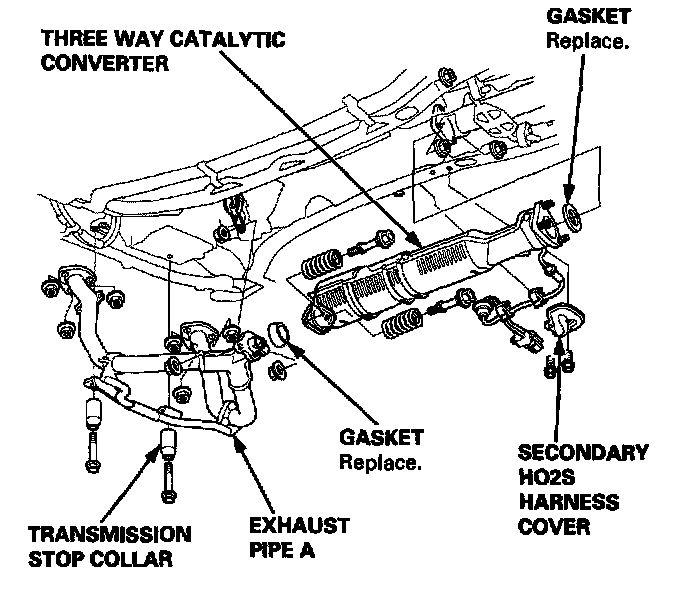 THREE WAY CATALYTIC CONVERTER

GASKET
Replace.

GASKET
Replace.

SECONDARY HO2S HARNESS COVER

TRANSMISSION STOP COLLAR

EXHAUST PIPE A