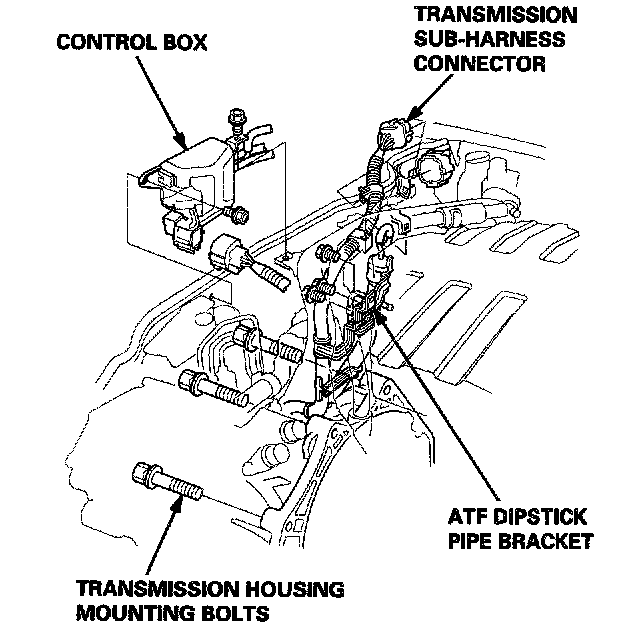 CONTROL BOX

TRANSMISSION SUB-HARNESS CONNECTOR

ATF DIPSTICK PIPE BRACKET

TRANSMISSION HOUSING MOUNTING BOLTS