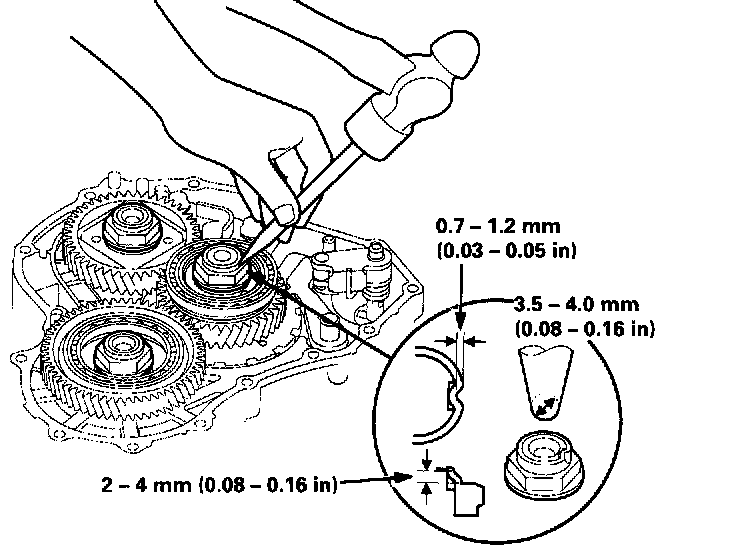 0.7 – 1.2 mm (0.03 – 0.05 in)

3.5 – 4.0 mm (0.08 – 0.16 in)

2 – 4 mm (0.08 – 0.16 in)