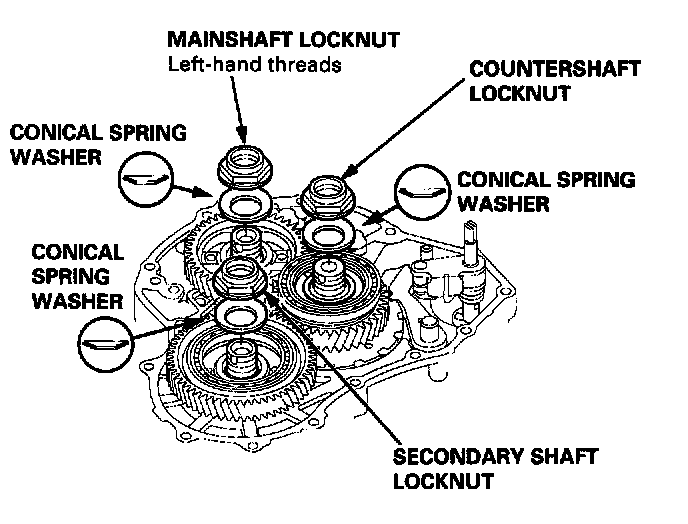 MAINSHAFT LOCKNUT
Left-hand threads

COUNTERSHAFT LOCKNUT

CONICAL SPRING WASHER

CONICAL SPRING WASHER

CONICAL SPRING WASHER

SECONDARY SHAFT LOCKNUT