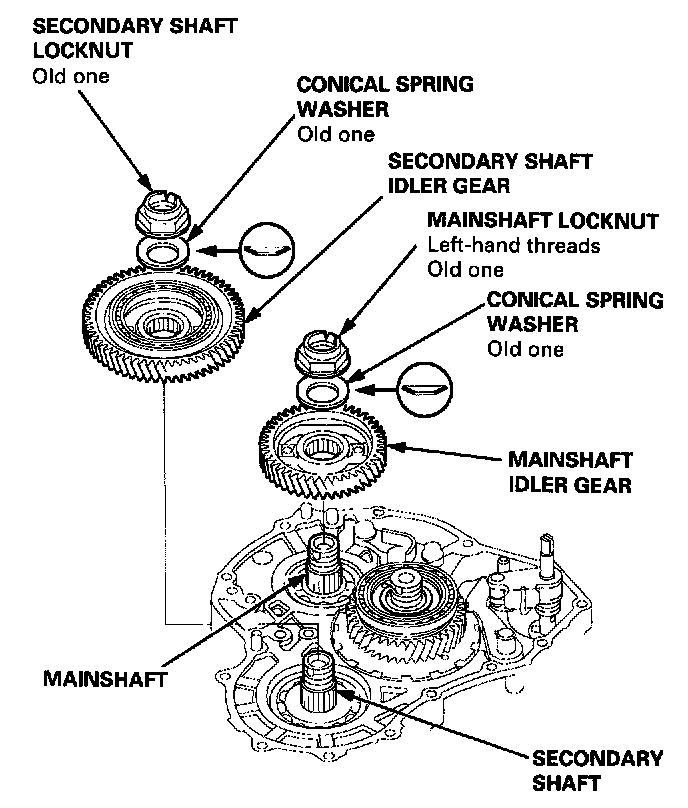 SECONDARY SHAFT LOCKNUT
Old one

CONICAL SPRING WASHER
Old one

SECONDARY SHAFT IDLER GEAR

MAINSHAFT LOCKNUT
Left-hand threads
Old one

CONICAL SPRING WASHER
Old one

MAINSHAFT IDLER GEAR

MAINSHAFT

SECONDARY SHAFT