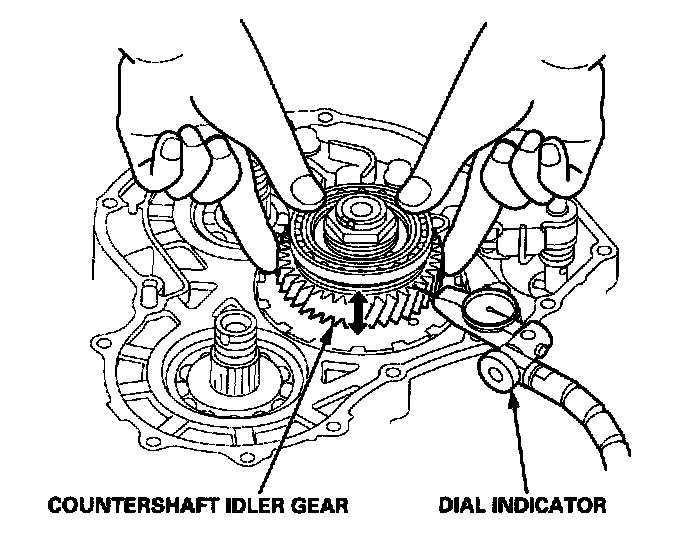 COUNTERSHAFT IDLER GEAR

DIAL INDICATOR