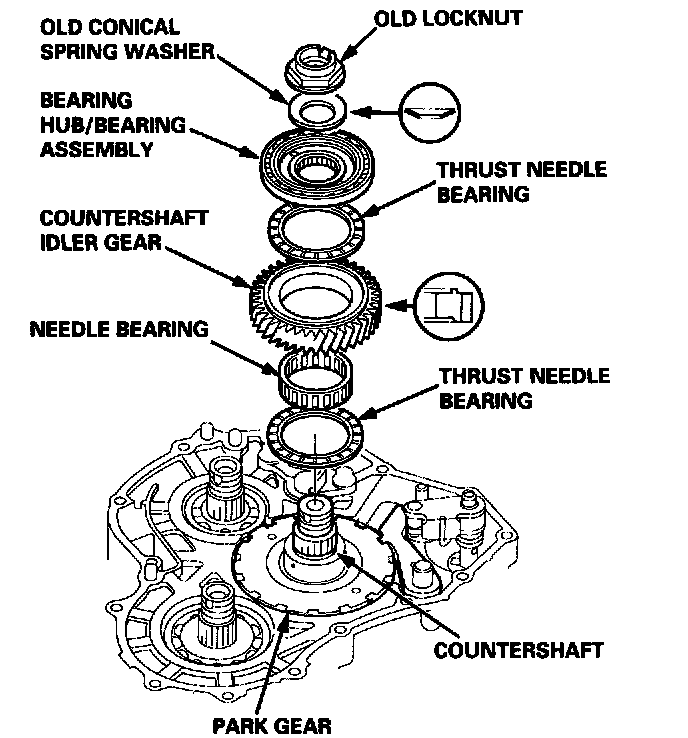 OLD CONICAL SPRING WASHER

OLD LOCKNUT

BEARING HUB/BEARING ASSEMBLY

THRUST NEEDLE BEARING

COUNTERSHAFT IDLER GEAR

NEEDLE BEARING

THRUST NEEDLE BEARING

COUNTERSHAFT

PARK GEAR