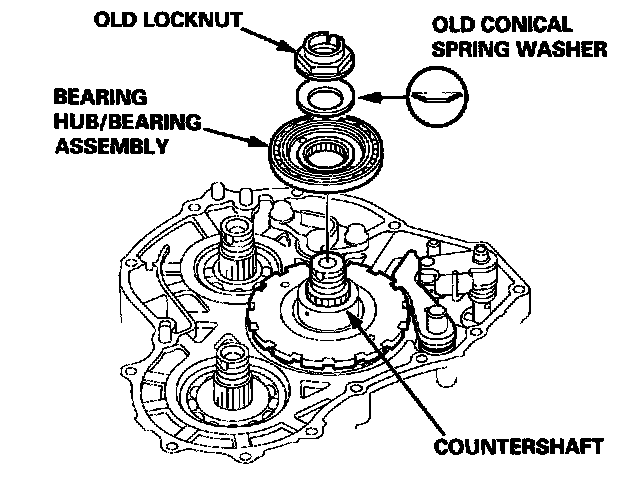 OLD LOCKNUT

OLD CONICAL SPRING WASHER

BEARING HUB/BEARING ASSEMBLY

COUNTERSHAFT