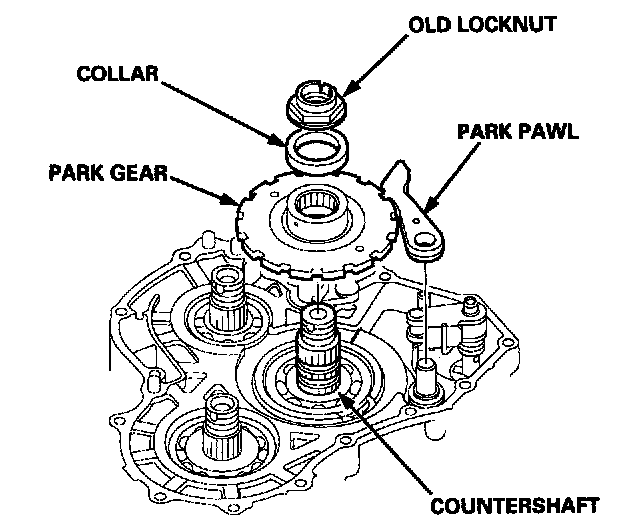 OLD LOCKNUT
COLLAR
PARK PAWL
PARK GEAR
COUNTERSHAFT