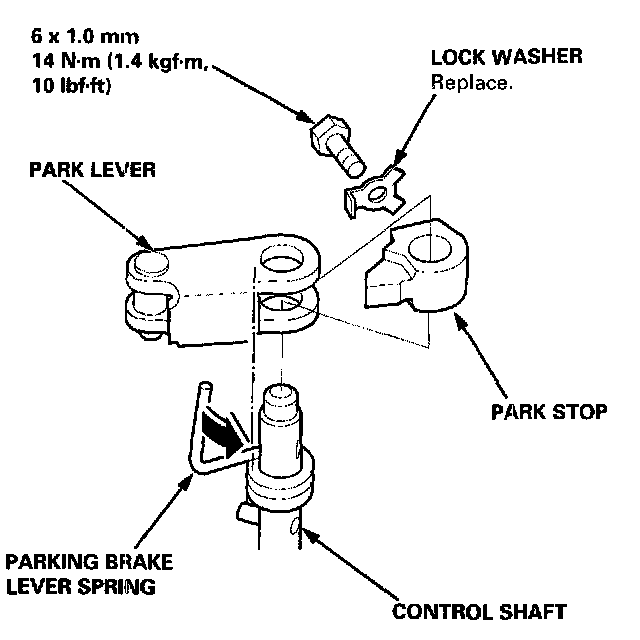 6 x 1.0 mm
14 N·m (1.4 kgf·m, 10 lbf·ft)

LOCK WASHER
Replace.

PARK LEVER

PARK STOP

PARKING BRAKE LEVER SPRING

CONTROL SHAFT