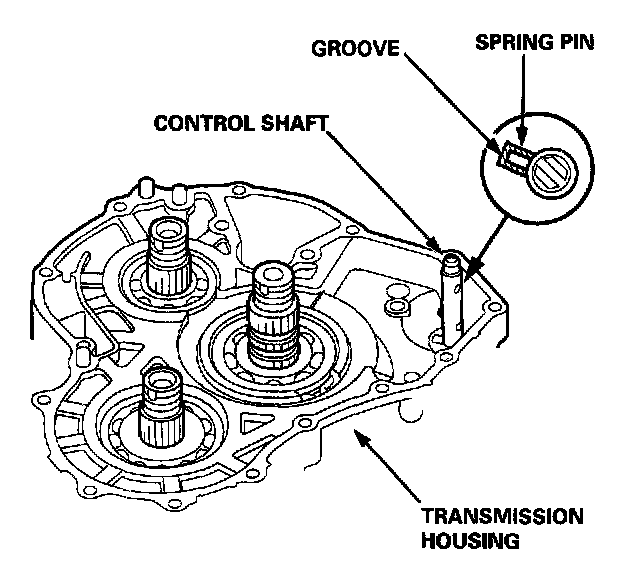 GROOVE
SPRING PIN
CONTROL SHAFT
TRANSMISSION HOUSING