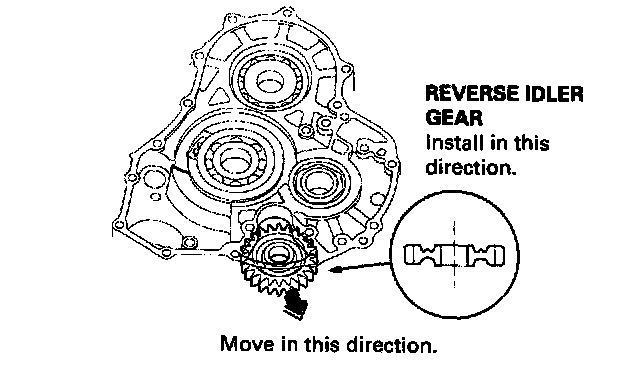 REVERSE IDLER GEAR
Install in this direction.

Move in this direction.