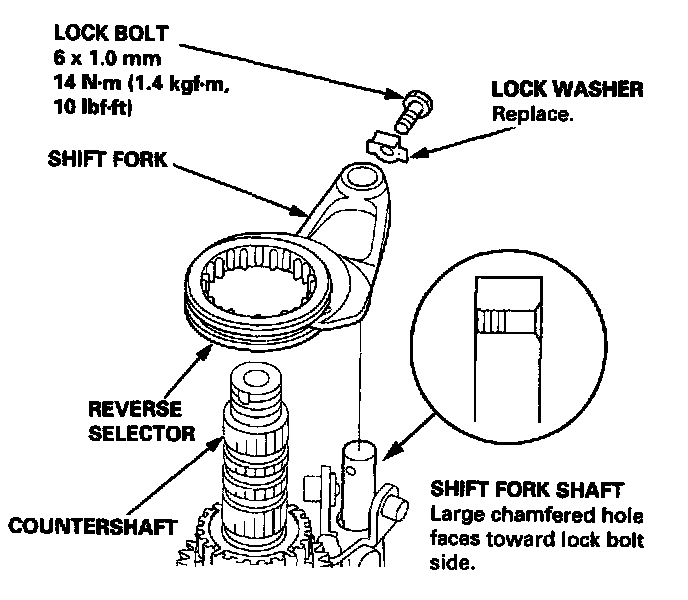 LOCK BOLT
6 x 1.0 mm
14 N·m (1.4 kgf·m, 10 lbf·ft)

LOCK WASHER
Replace.

SHIFT FORK

REVERSE SELECTOR

COUNTERSHAFT

SHIFT FORK SHAFT
Large chamfered hole faces toward lock bolt side.