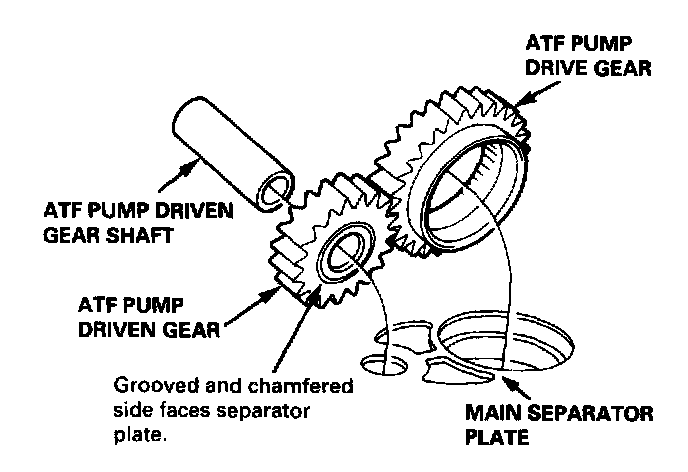 ATF PUMP
DRIVE GEAR

ATF PUMP DRIVEN
GEAR SHAFT

ATF PUMP
DRIVEN GEAR

Grooved and chamfered side faces separator plate.

MAIN SEPARATOR
PLATE