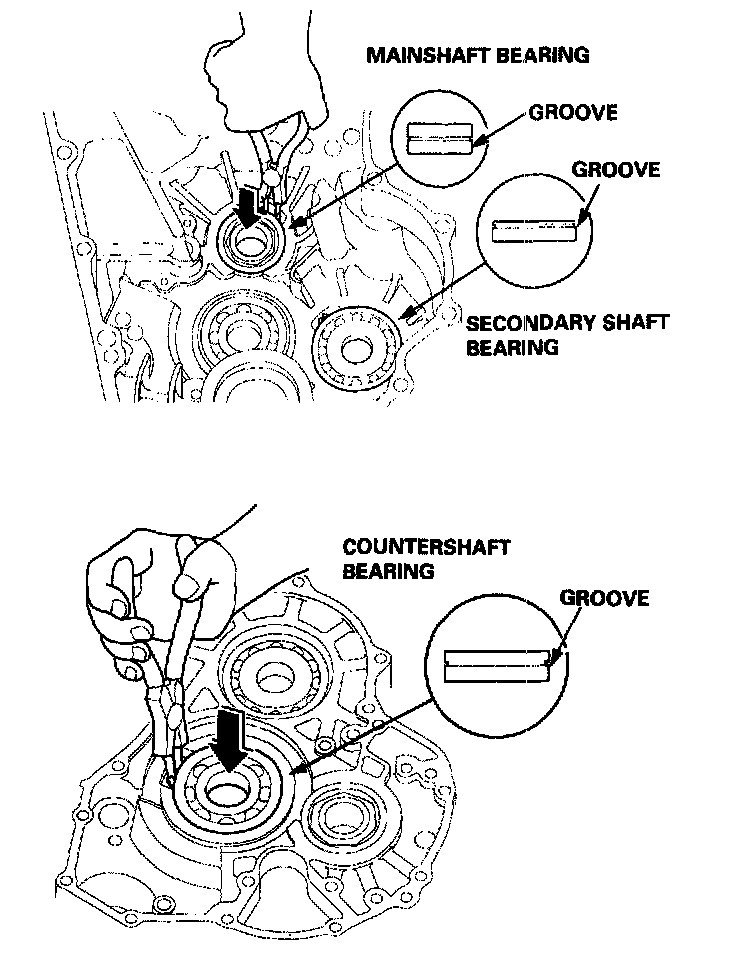 MAINSHAFT BEARING

GROOVE

GROOVE

SECONDARY SHAFT BEARING

COUNTERSHAFT BEARING

GROOVE