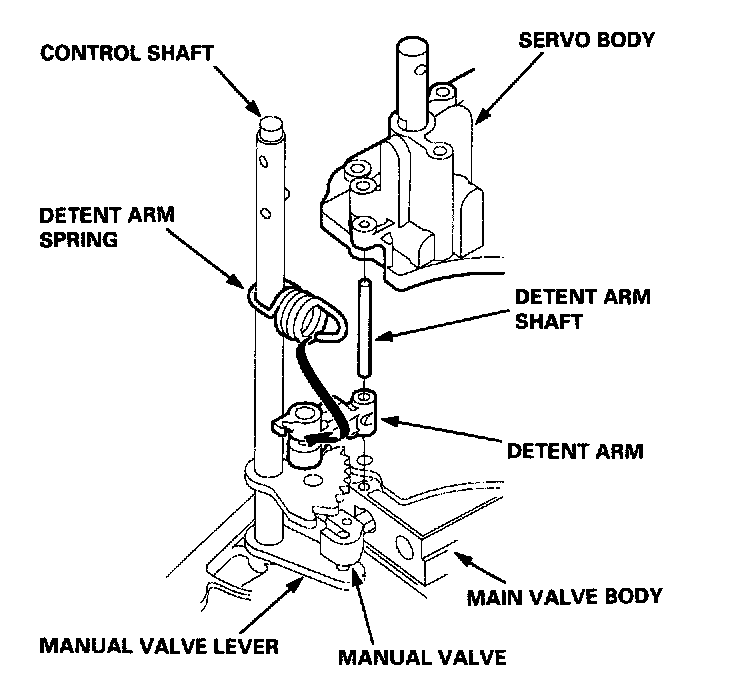 CONTROL SHAFT

SERVO BODY

DETENT ARM SPRING

DETENT ARM SHAFT

DETENT ARM

MAIN VALVE BODY

MANUAL VALVE LEVER

MANUAL VALVE