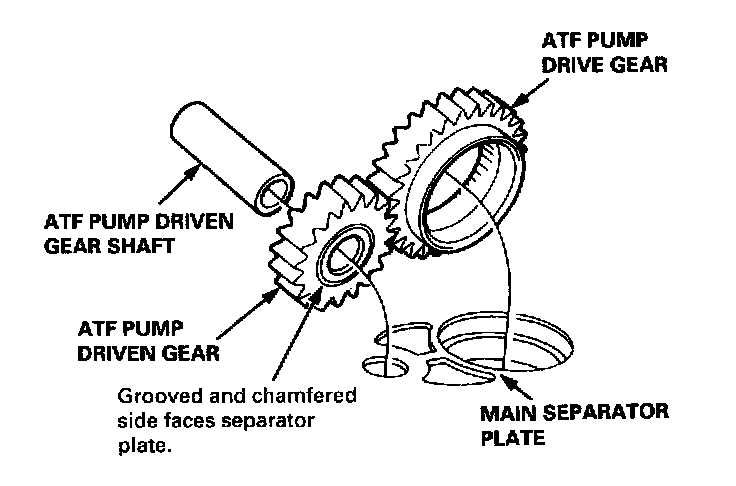 ATF PUMP
DRIVE GEAR

ATF PUMP DRIVEN
GEAR SHAFT

ATF PUMP
DRIVEN GEAR

Grooved and chamfered side faces separator plate.

MAIN SEPARATOR
PLATE