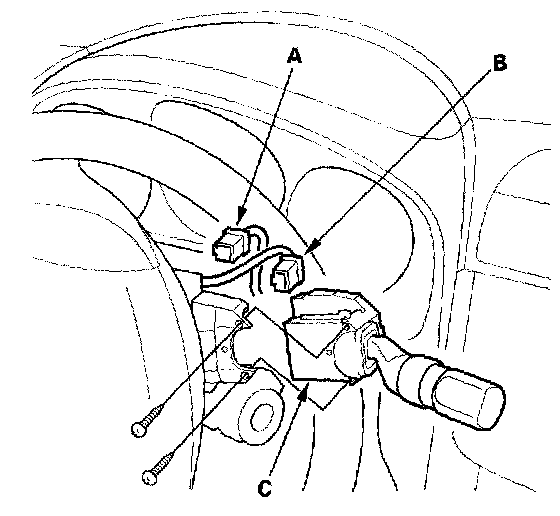 A
B
C