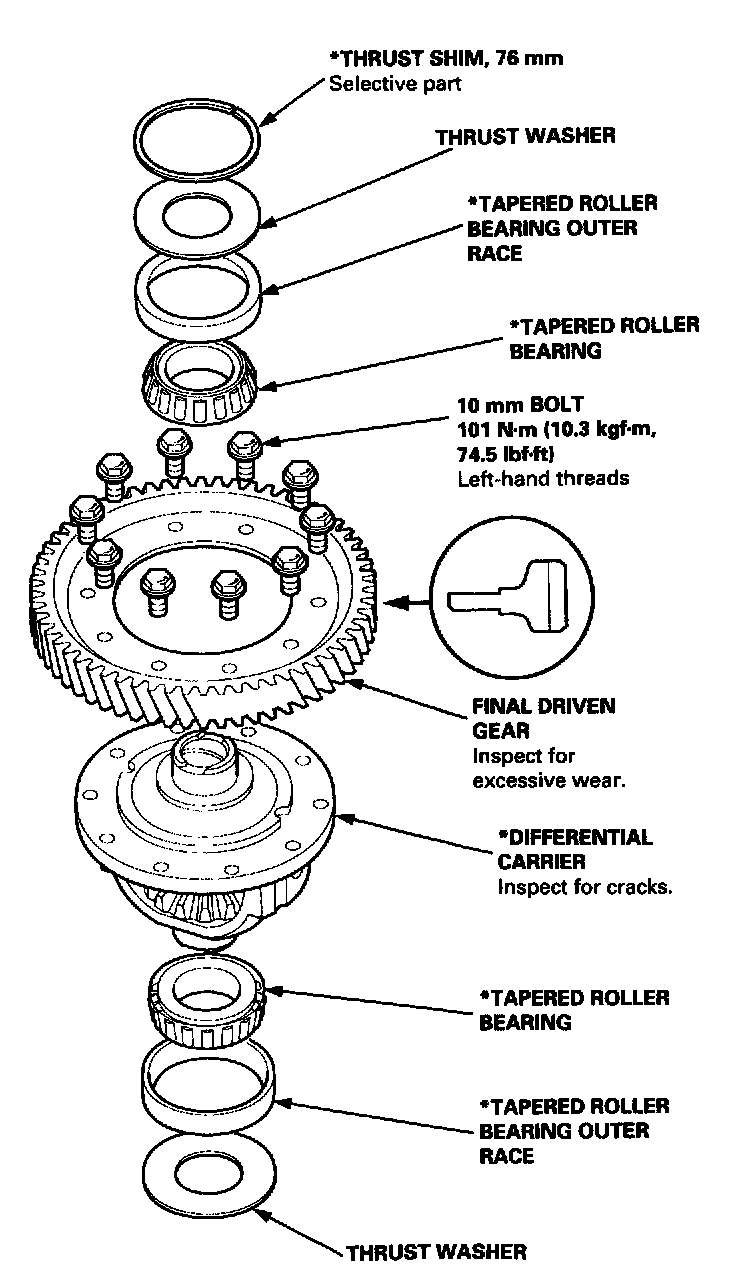 *THRUST SHIM, 76 mm
Selective part

THRUST WASHER

*TAPERED ROLLER BEARING OUTER RACE

*TAPERED ROLLER BEARING

10 mm BOLT
101 N·m (10.3 kgf·m, 74.5 lbf·ft)
Left-hand threads

FINAL DRIVEN GEAR
Inspect for excessive wear.

*DIFFERENTIAL CARRIER
Inspect for cracks.

*TAPERED ROLLER BEARING

*TAPERED ROLLER BEARING OUTER RACE

THRUST WASHER