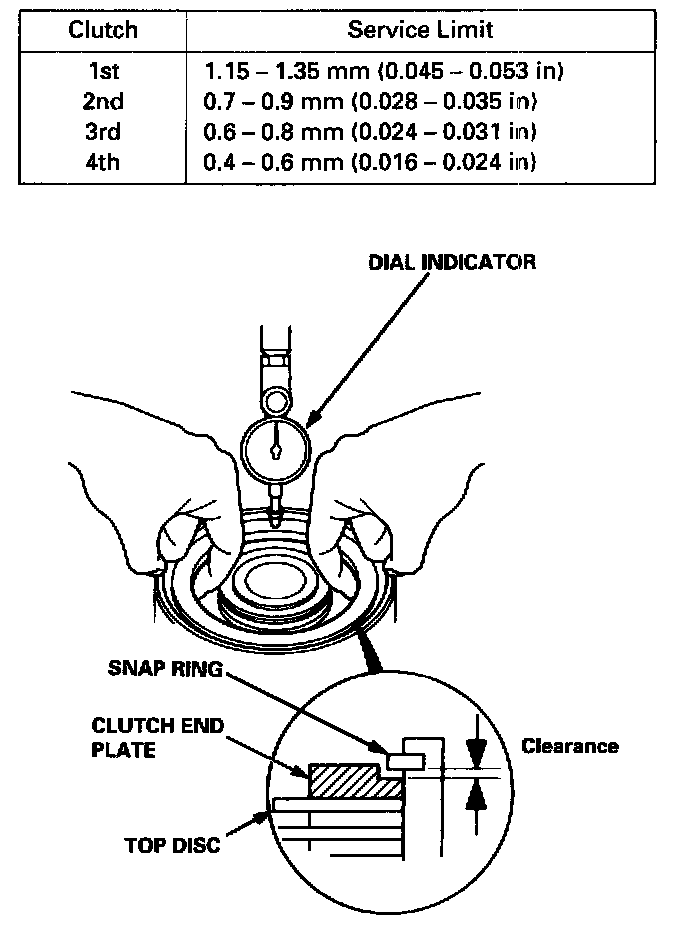 | Clutch | Service Limit |
|---|---|
| 1st | 1.15 – 1.35 mm (0.045 – 0.053 in) |
| 2nd | 0.7 – 0.9 mm (0.028 – 0.035 in) |
| 3rd | 0.6 – 0.8 mm (0.024 – 0.031 in) |
| 4th | 0.4 – 0.6 mm (0.016 – 0.024 in) |

DIAL INDICATOR

SNAP RING

CLUTCH END PLATE

Clearance

TOP DISC