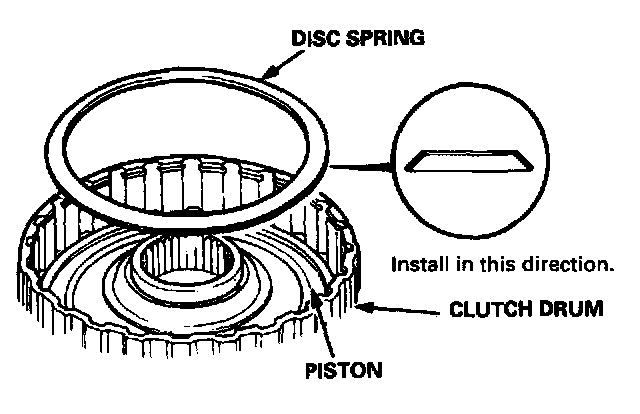 DISC SPRING

Install in this direction.

CLUTCH DRUM

PISTON