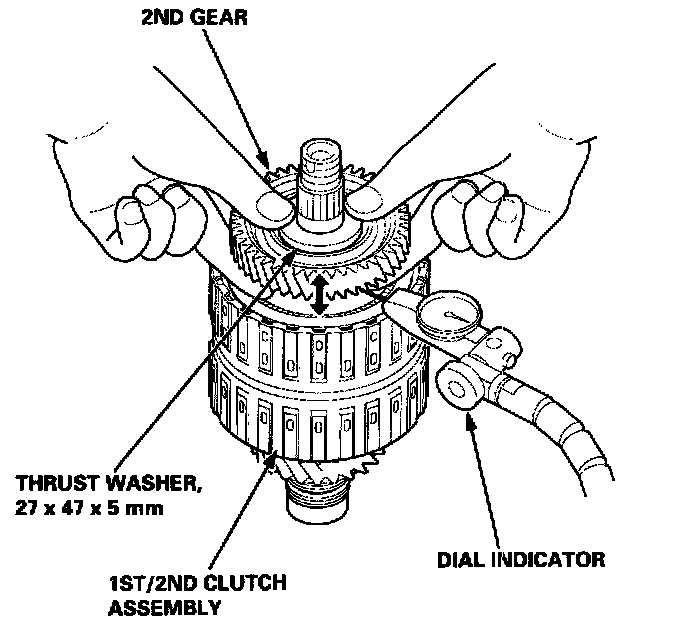 2ND GEAR

THRUST WASHER, 27 x 47 x 5 mm

DIAL INDICATOR

1ST/2ND CLUTCH ASSEMBLY