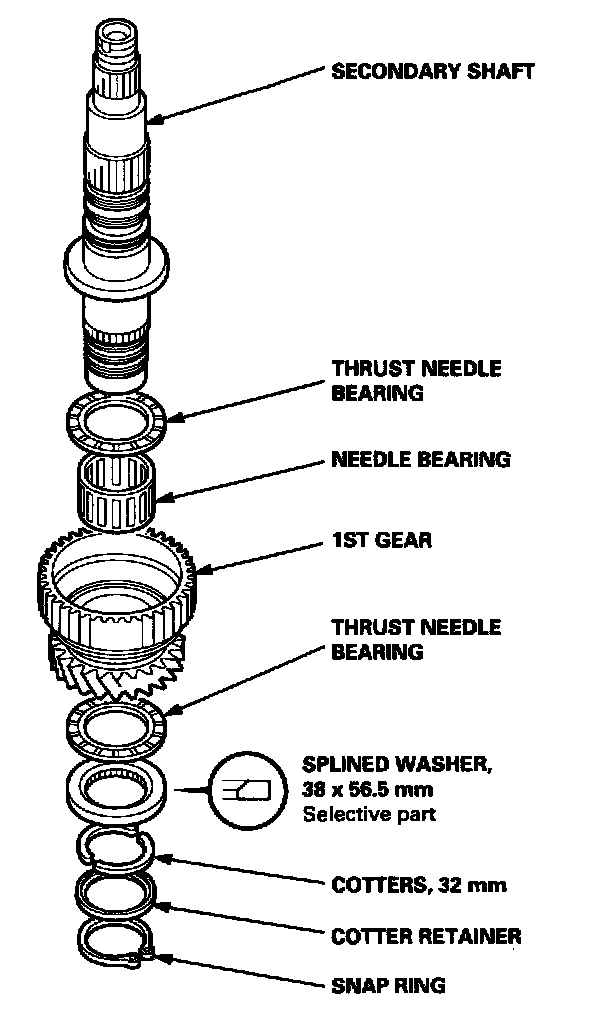 SECONDARY SHAFT

THRUST NEEDLE BEARING

NEEDLE BEARING

1ST GEAR

THRUST NEEDLE BEARING

SPLINED WASHER, 38 x 56.5 mm
Selective part

COTTERS, 32 mm

COTTER RETAINER

SNAP RING