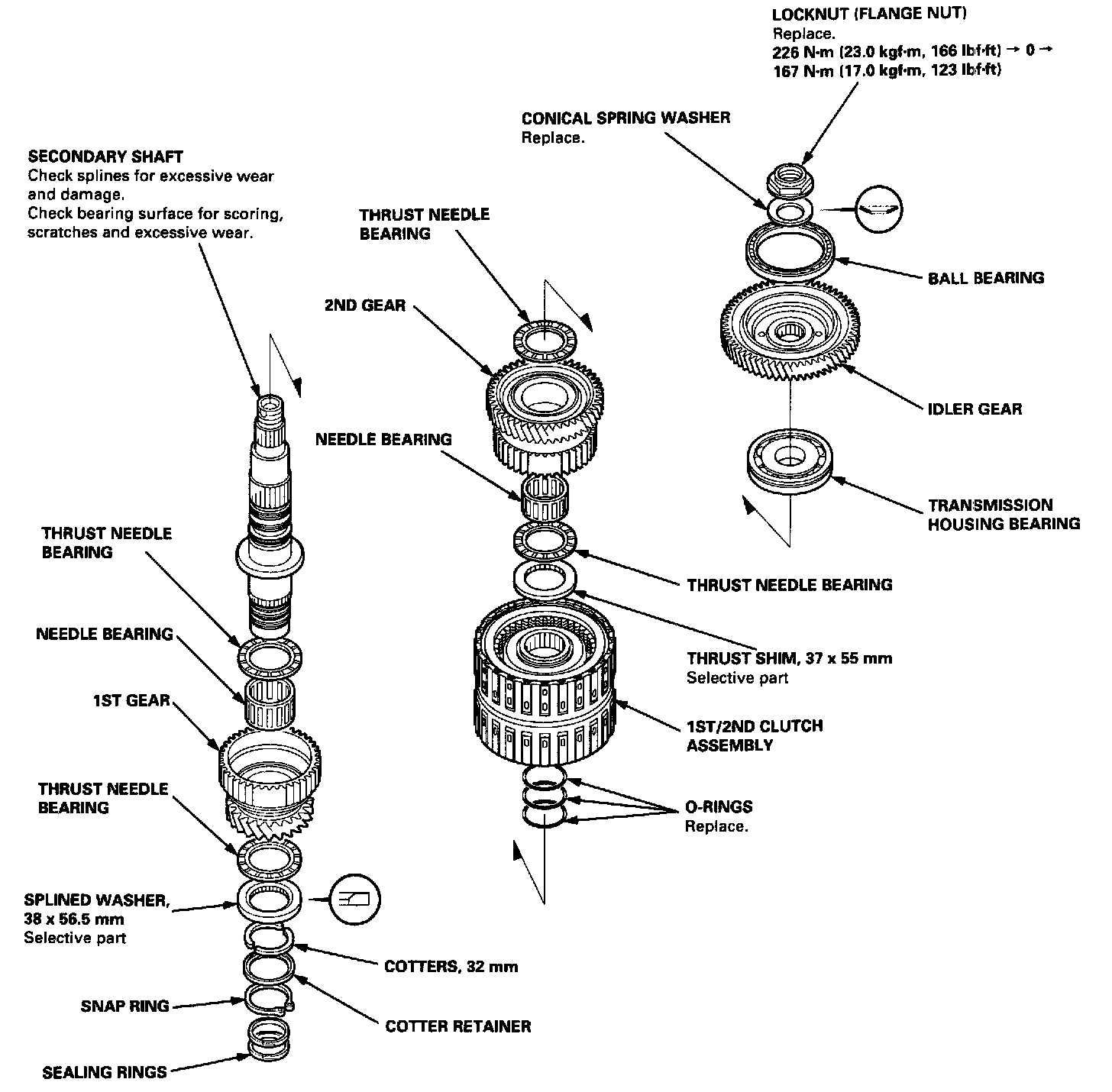 LOCKNUT (FLANGE NUT)
Replace.
226 N·m (23.0 kgf·m, 166 lbf·ft) → 0 →
167 N·m (17.0 kgf·m, 123 lbf·ft)

CONICAL SPRING WASHER
Replace.

SECONDARY SHAFT
Check splines for excessive wear and damage.
Check bearing surface for scoring, scratches and excessive wear.

THRUST NEEDLE BEARING

2ND GEAR

BALL BEARING

IDLER GEAR

NEEDLE BEARING

TRANSMISSION HOUSING BEARING

THRUST NEEDLE BEARING

THRUST NEEDLE BEARING

NEEDLE BEARING

THRUST SHIM, 37 x 55 mm
Selective part

1ST GEAR

1ST/2ND CLUTCH ASSEMBLY

THRUST NEEDLE BEARING

O-RINGS
Replace.

SPLINED WASHER, 38 x 56.5 mm
Selective part

COTTERS, 32 mm

SNAP RING

COTTER RETAINER

SEALING RINGS