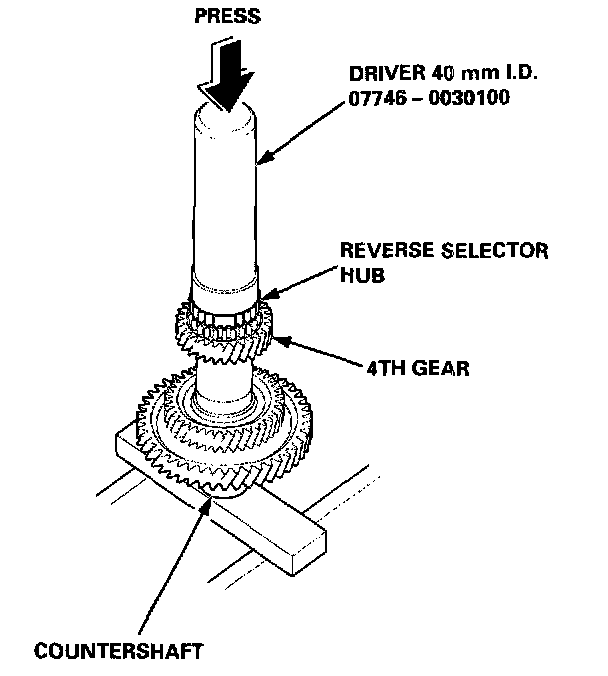 PRESS

DRIVER 40 mm I.D.
07746 – 0030100

REVERSE SELECTOR
HUB

4TH GEAR

COUNTERSHAFT