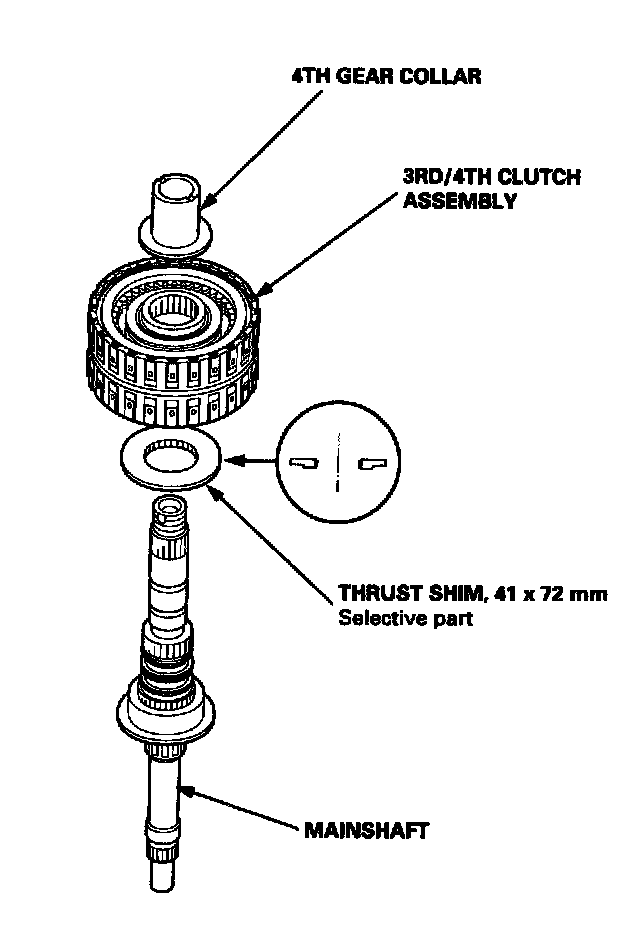 4TH GEAR COLLAR

3RD/4TH CLUTCH ASSEMBLY

THRUST SHIM, 41 x 72 mm
Selective part

MAINSHAFT