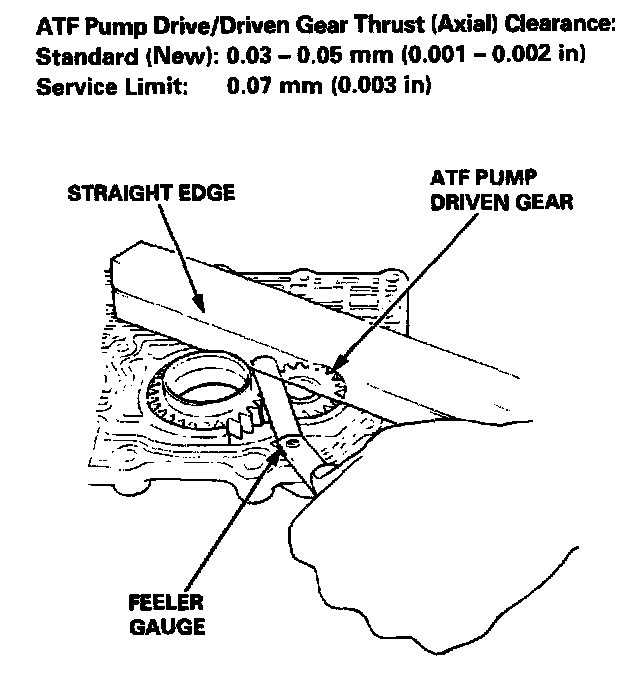 ATF Pump Drive/Driven Gear Thrust (Axial) Clearance:
Standard (New): 0.03 – 0.05 mm (0.001 – 0.002 in)
Service Limit: 0.07 mm (0.003 in)

STRAIGHT EDGE

ATF PUMP DRIVEN GEAR

FEELER GAUGE