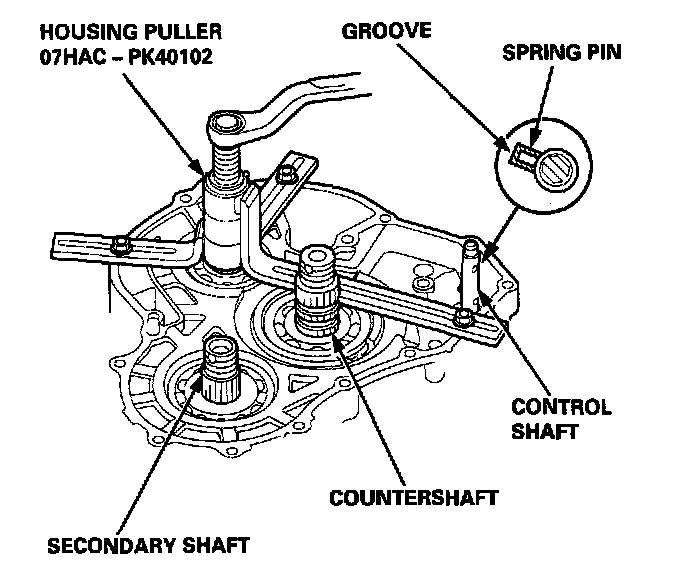 HOUSING PULLER
07HAC – PK40102

GROOVE

SPRING PIN

CONTROL SHAFT

COUNTERSHAFT

SECONDARY SHAFT