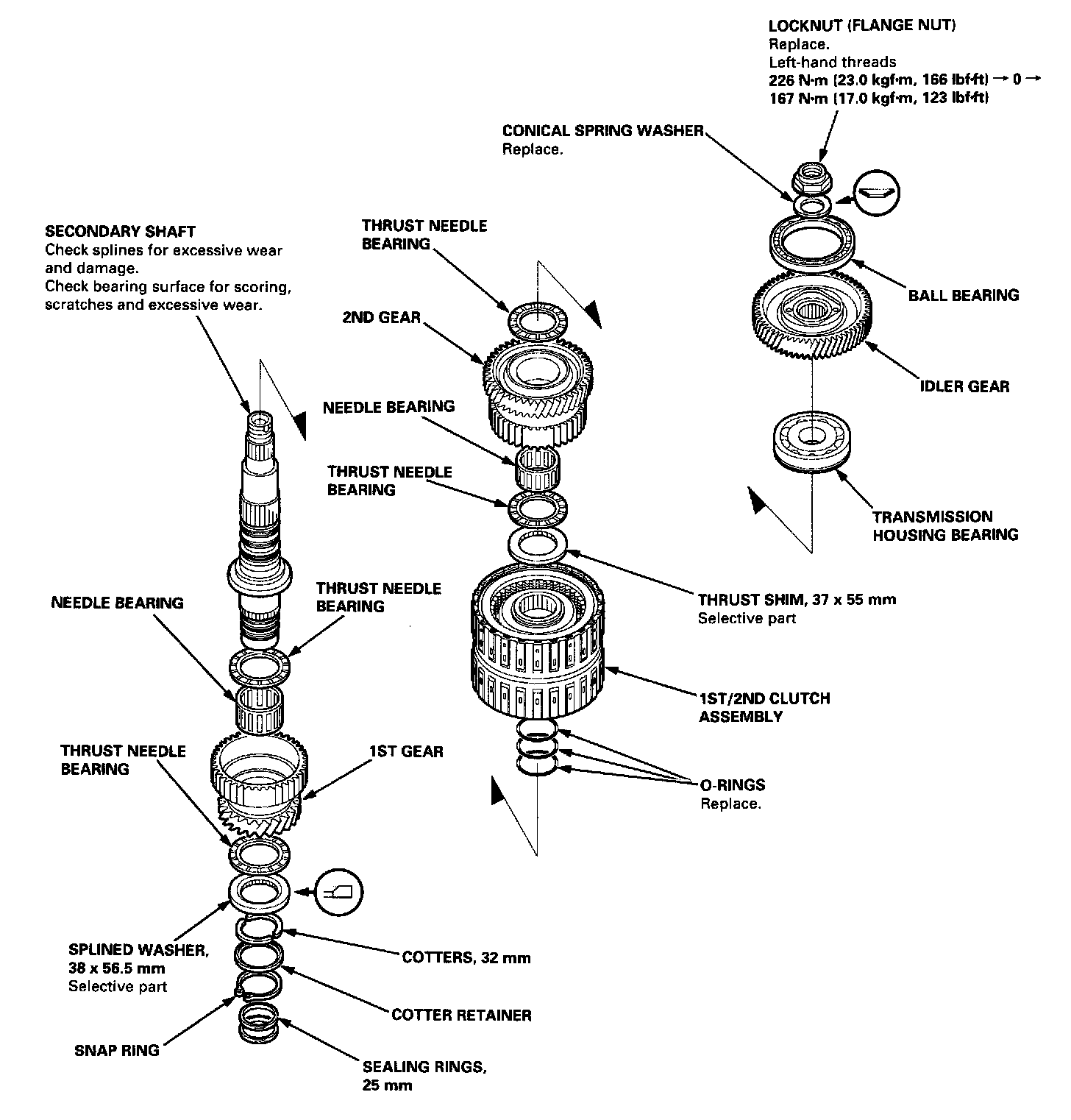 LOCKNUT (FLANGE NUT)
Replace.
Left-hand threads
226 N·m (23.0 kgf·m, 166 lbf·ft) → 0 →
167 N·m (17.0 kgf·m, 123 lbf·ft)

CONICAL SPRING WASHER
Replace.

BALL BEARING

IDLER GEAR

TRANSMISSION HOUSING BEARING

SECONDARY SHAFT
Check splines for excessive wear and damage.
Check bearing surface for scoring, scratches and excessive wear.

THRUST NEEDLE BEARING

2ND GEAR

NEEDLE BEARING

THRUST NEEDLE BEARING

THRUST SHIM, 37 x 55 mm
Selective part

1ST/2ND CLUTCH ASSEMBLY

O-RINGS
Replace.

NEEDLE BEARING

THRUST NEEDLE BEARING

THRUST NEEDLE BEARING

1ST GEAR

SPLINED WASHER, 38 x 56.5 mm
Selective part

COTTERS, 32 mm

COTTER RETAINER

SNAP RING

SEALING RINGS, 25 mm