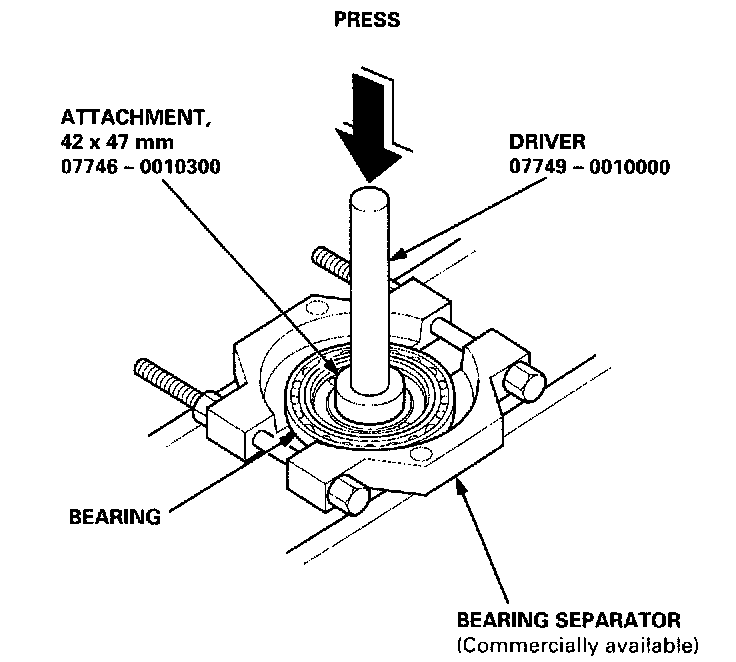 PRESS

ATTACHMENT, 42 x 47 mm 07746 – 0010300

DRIVER 07749 – 0010000

BEARING

BEARING SEPARATOR (Commercially available)