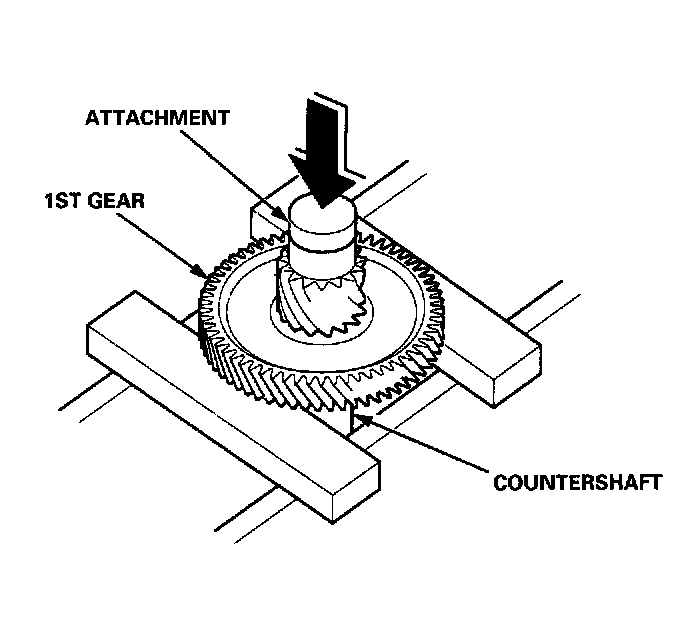 ATTACHMENT
1ST GEAR
COUNTERSHAFT