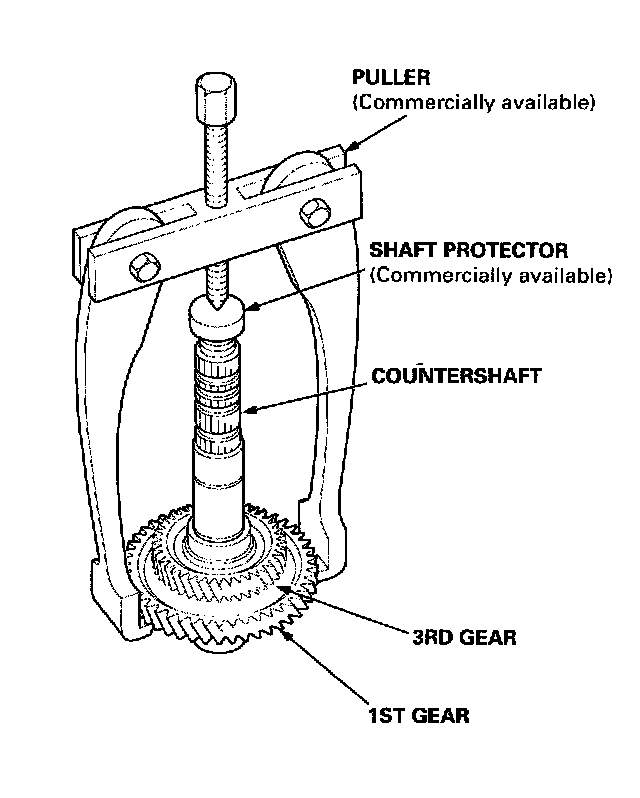 PULLER
(Commercially available)

SHAFT PROTECTOR
(Commercially available)

COUNTERSHAFT

3RD GEAR

1ST GEAR