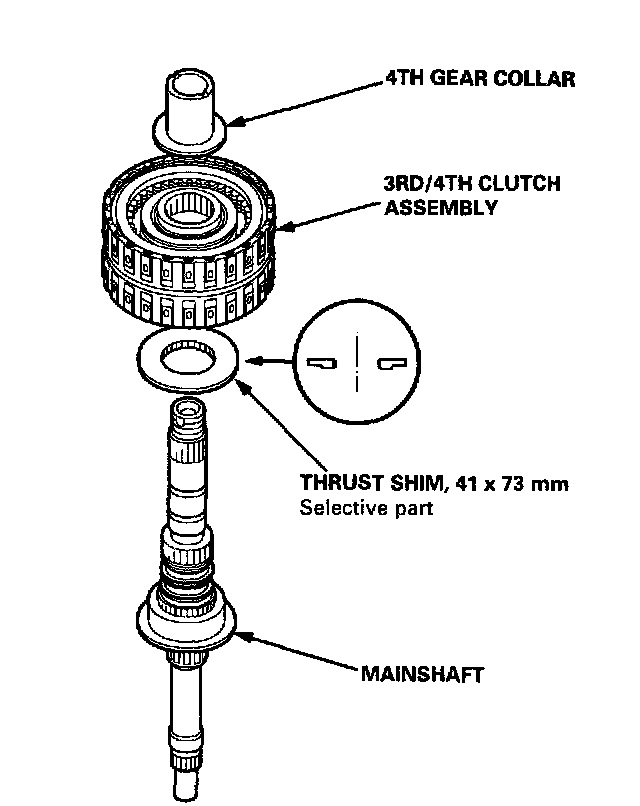 4TH GEAR COLLAR

3RD/4TH CLUTCH ASSEMBLY

THRUST SHIM, 41 x 73 mm
Selective part

MAINSHAFT