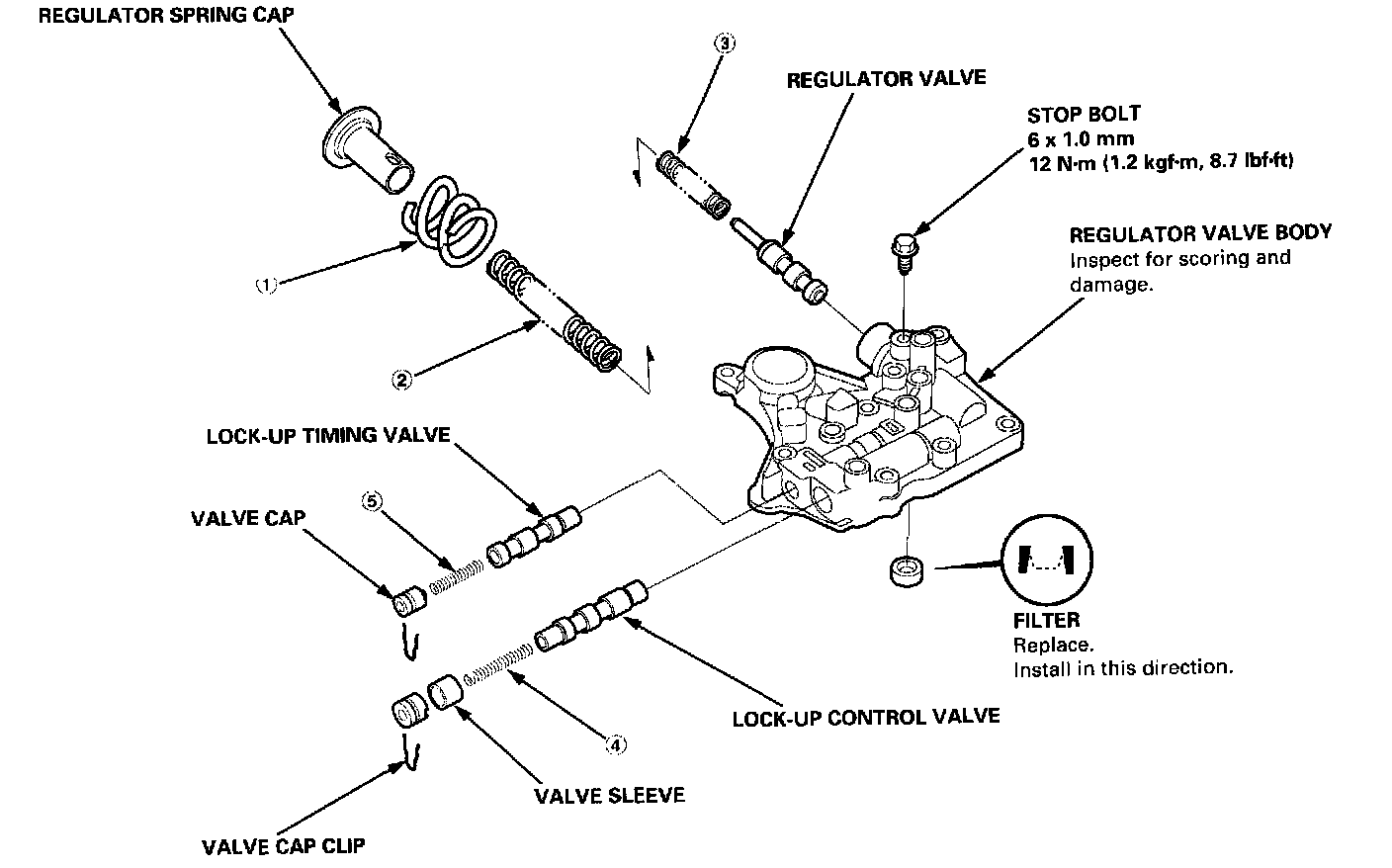 REGULATOR SPRING CAP

③

REGULATOR VALVE

STOP BOLT
6 x 1.0 mm
12 N·m (1.2 kgf·m, 8.7 lbf·ft)

REGULATOR VALVE BODY
Inspect for scoring and damage.

①

②

LOCK-UP TIMING VALVE

VALVE CAP

⑤

FILTER
Replace.
Install in this direction.

LOCK-UP CONTROL VALVE

④

VALVE SLEEVE

VALVE CAP CLIP