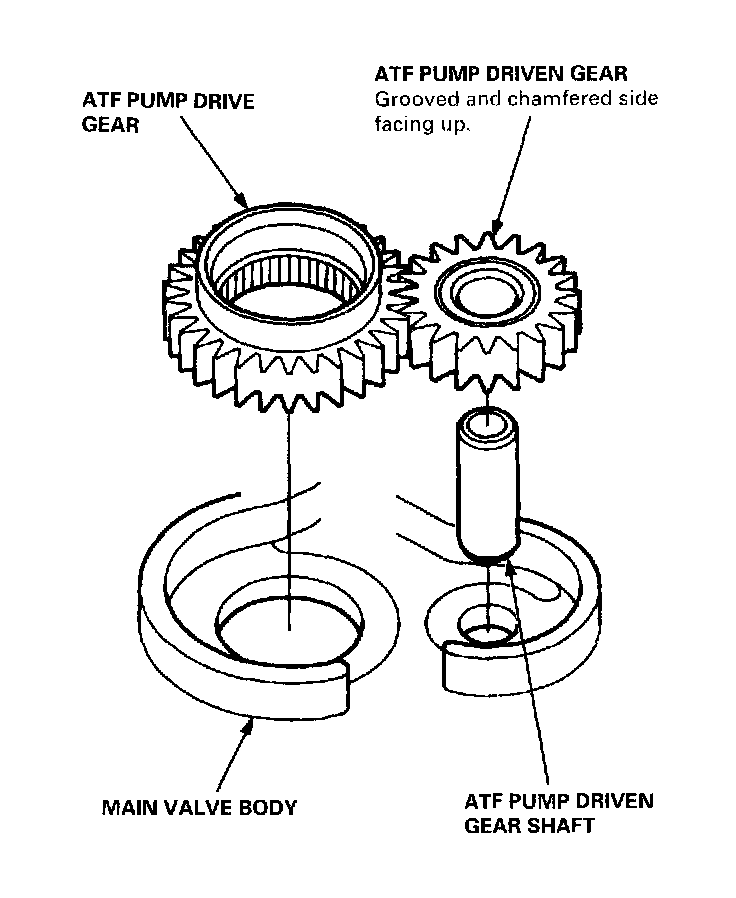 ATF PUMP DRIVE GEAR

ATF PUMP DRIVEN GEAR
Grooved and chamfered side facing up.

MAIN VALVE BODY

ATF PUMP DRIVEN GEAR SHAFT