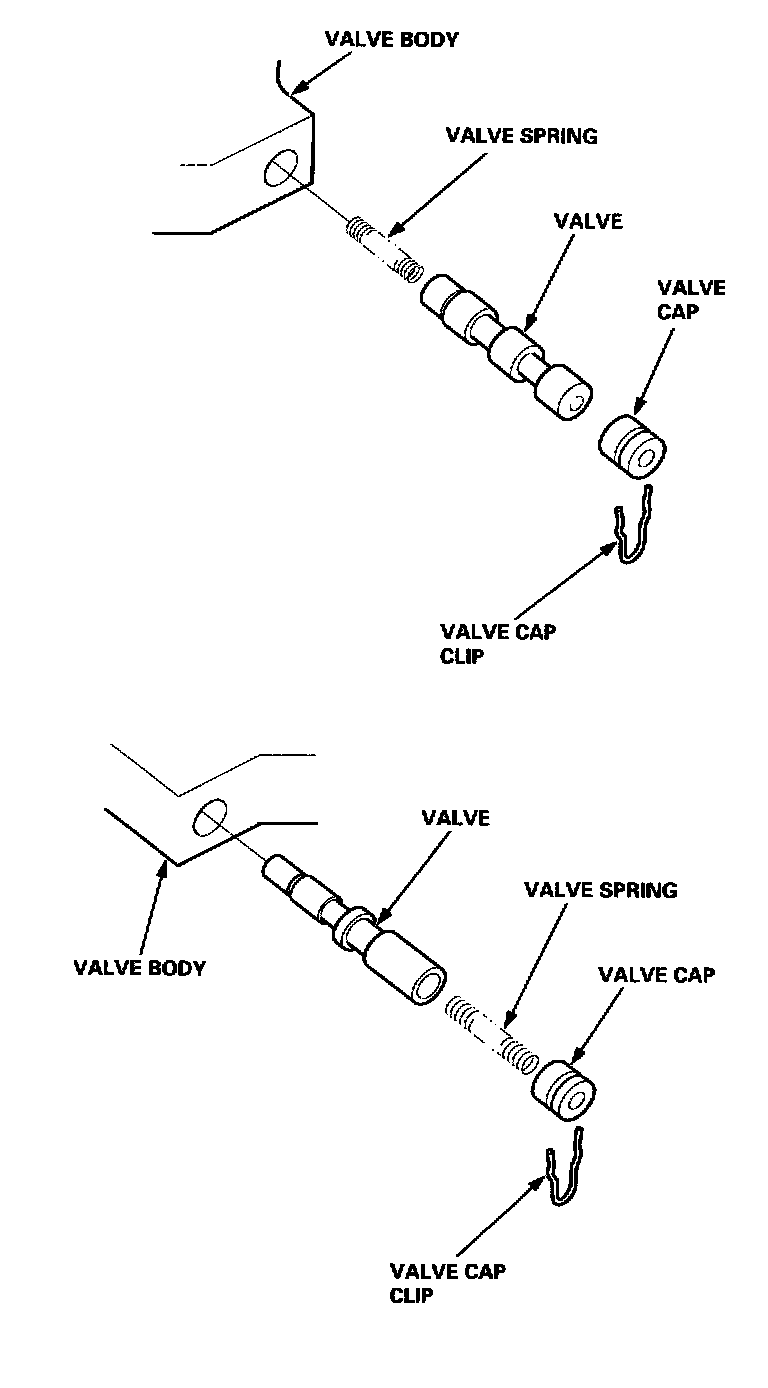 VALVE BODY

VALVE SPRING

VALVE

VALVE CAP

VALVE CAP CLIP

VALVE

VALVE SPRING

VALVE BODY

VALVE CAP

VALVE CAP CLIP