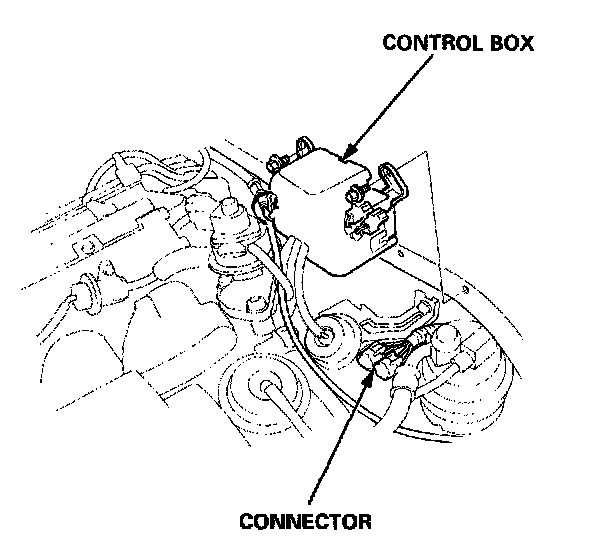 CONTROL BOX

CONNECTOR