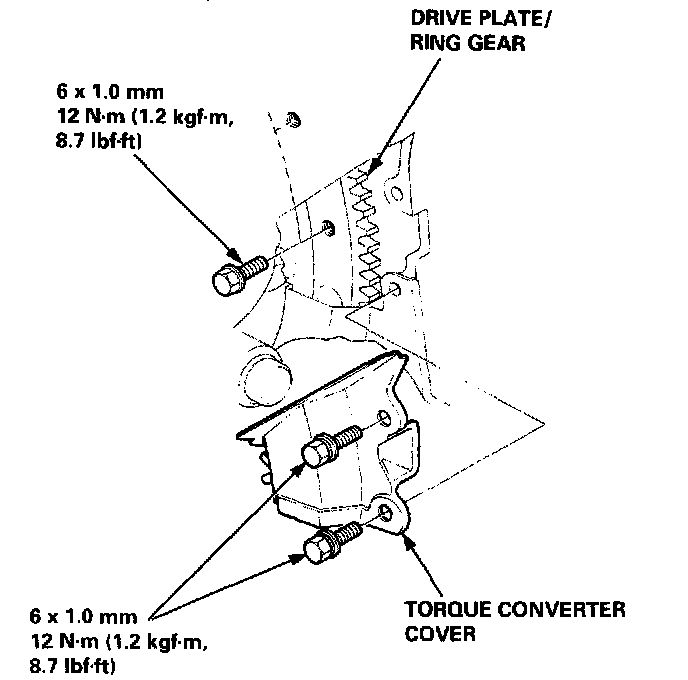 DRIVE PLATE/
RING GEAR

6 x 1.0 mm
12 N·m (1.2 kgf·m,
8.7 lbf·ft)

6 x 1.0 mm
12 N·m (1.2 kgf·m,
8.7 lbf·ft)

TORQUE CONVERTER
COVER