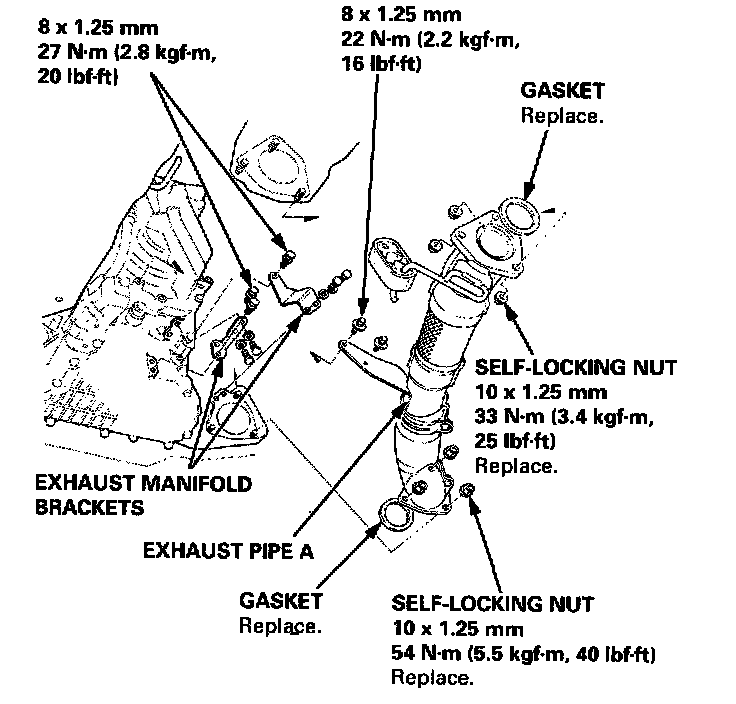 8 x 1.25 mm
27 N·m (2.8 kgf·m,
20 lbf·ft)

8 x 1.25 mm
22 N·m (2.2 kgf·m,
16 lbf·ft)

GASKET
Replace.

SELF-LOCKING NUT
10 x 1.25 mm
33 N·m (3.4 kgf·m,
25 lbf·ft)
Replace.

EXHAUST MANIFOLD
BRACKETS

EXHAUST PIPE A

GASKET
Replace.

SELF-LOCKING NUT
10 x 1.25 mm
54 N·m (5.5 kgf·m, 40 lbf·ft)
Replace.