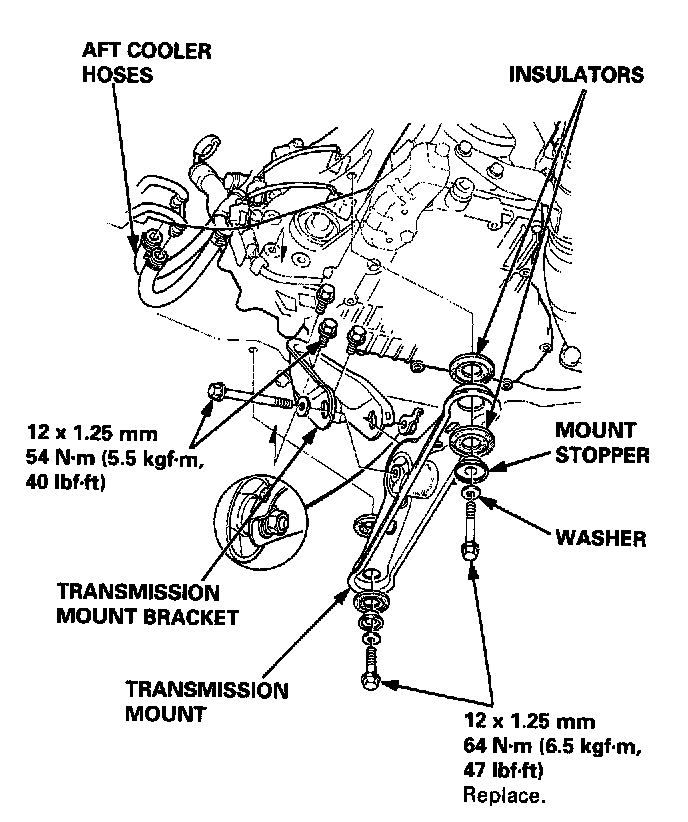 AFT COOLER HOSES

INSULATORS

12 x 1.25 mm
54 N·m (5.5 kgf·m, 40 lbf·ft)

MOUNT STOPPER

WASHER

TRANSMISSION MOUNT BRACKET

TRANSMISSION MOUNT

12 x 1.25 mm
64 N·m (6.5 kgf·m, 47 lbf·ft)
Replace.