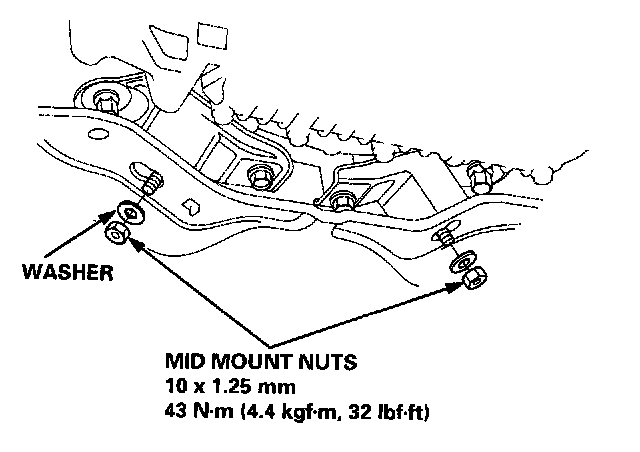 WASHER

MID MOUNT NUTS
10 x 1.25 mm
43 N·m (4.4 kgf·m, 32 lbf·ft)