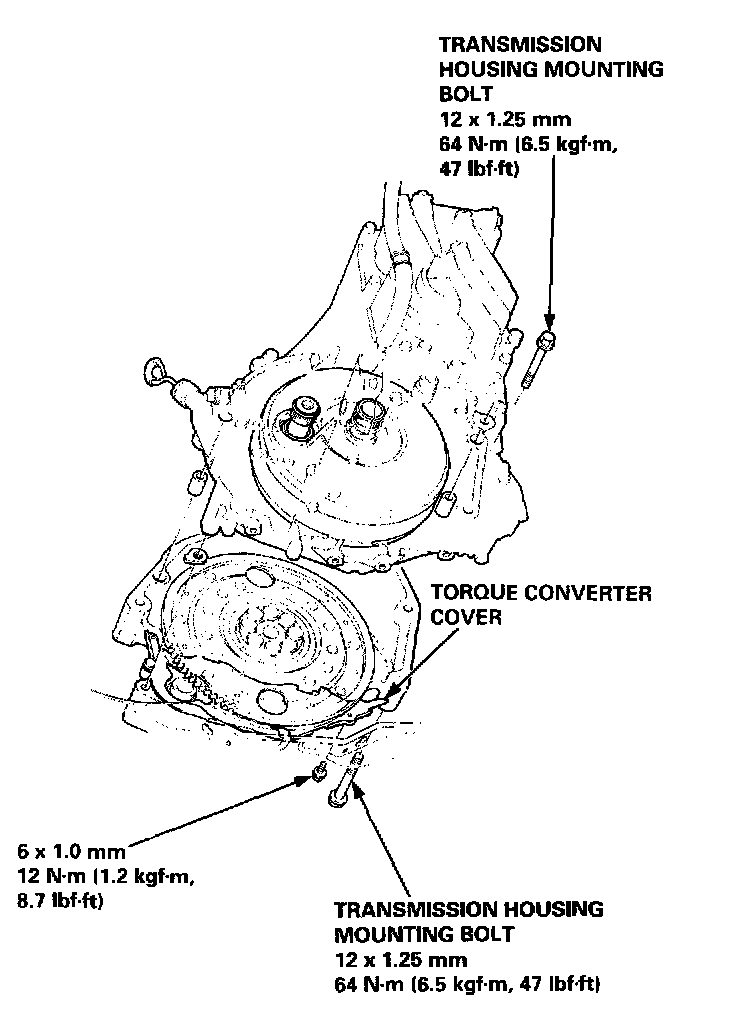 TRANSMISSION HOUSING MOUNTING BOLT
12 x 1.25 mm
64 N·m (6.5 kgf·m, 47 lbf·ft)

TORQUE CONVERTER COVER

6 x 1.0 mm
12 N·m (1.2 kgf·m, 8.7 lbf·ft)

TRANSMISSION HOUSING MOUNTING BOLT
12 x 1.25 mm
64 N·m (6.5 kgf·m, 47 lbf·ft)