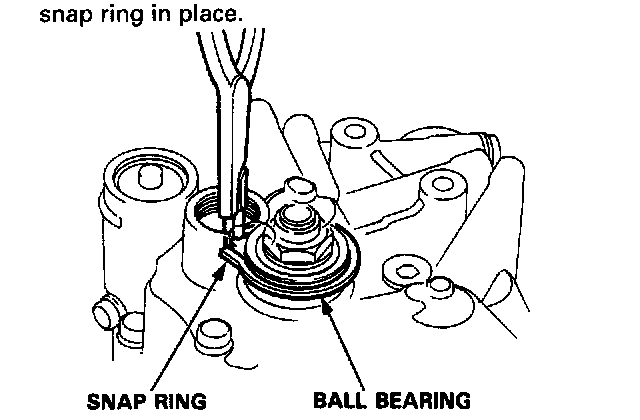 snap ring in place.

SNAP RING

BALL BEARING