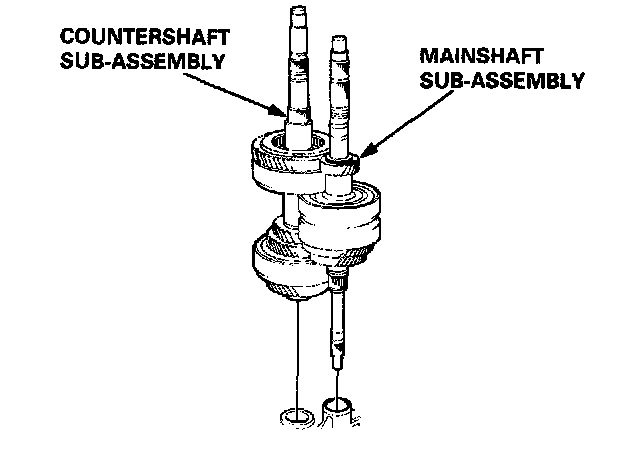 COUNTERSHAFT
SUB-ASSEMBLY

MAINSHAFT
SUB-ASSEMBLY