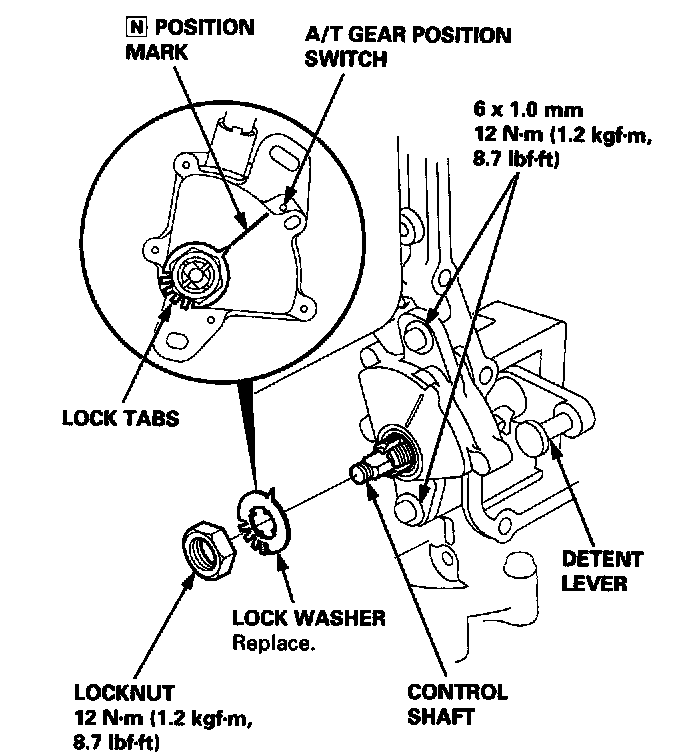 N POSITION MARK

A/T GEAR POSITION SWITCH

6 x 1.0 mm
12 N·m (1.2 kgf·m, 8.7 lbf·ft)

LOCK TABS

DETENT LEVER

LOCK WASHER
Replace.

LOCKNUT
12 N·m (1.2 kgf·m, 8.7 lbf·ft)

CONTROL SHAFT