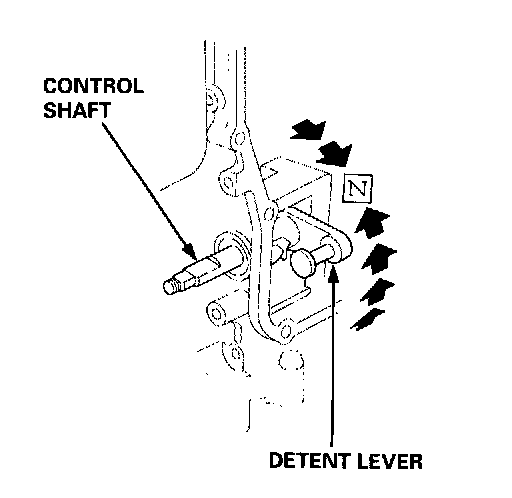 CONTROL SHAFT

N

DETENT LEVER