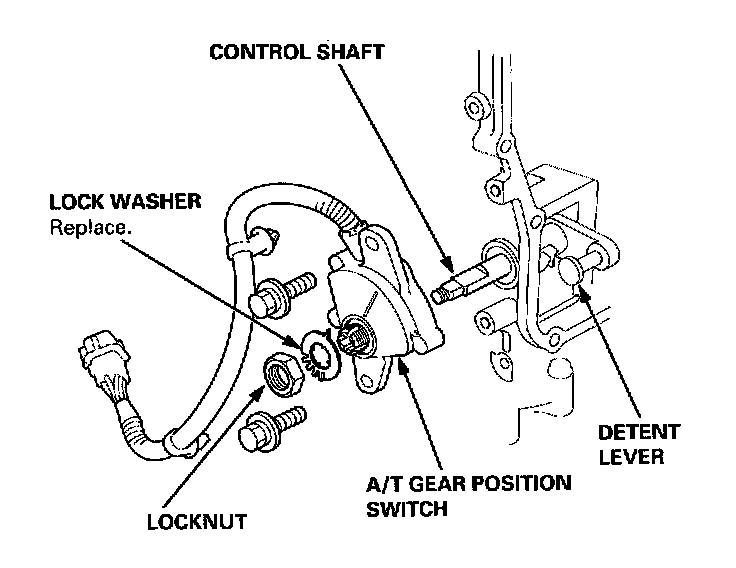 CONTROL SHAFT

LOCK WASHER
Replace.

DETENT LEVER

A/T GEAR POSITION SWITCH

LOCKNUT