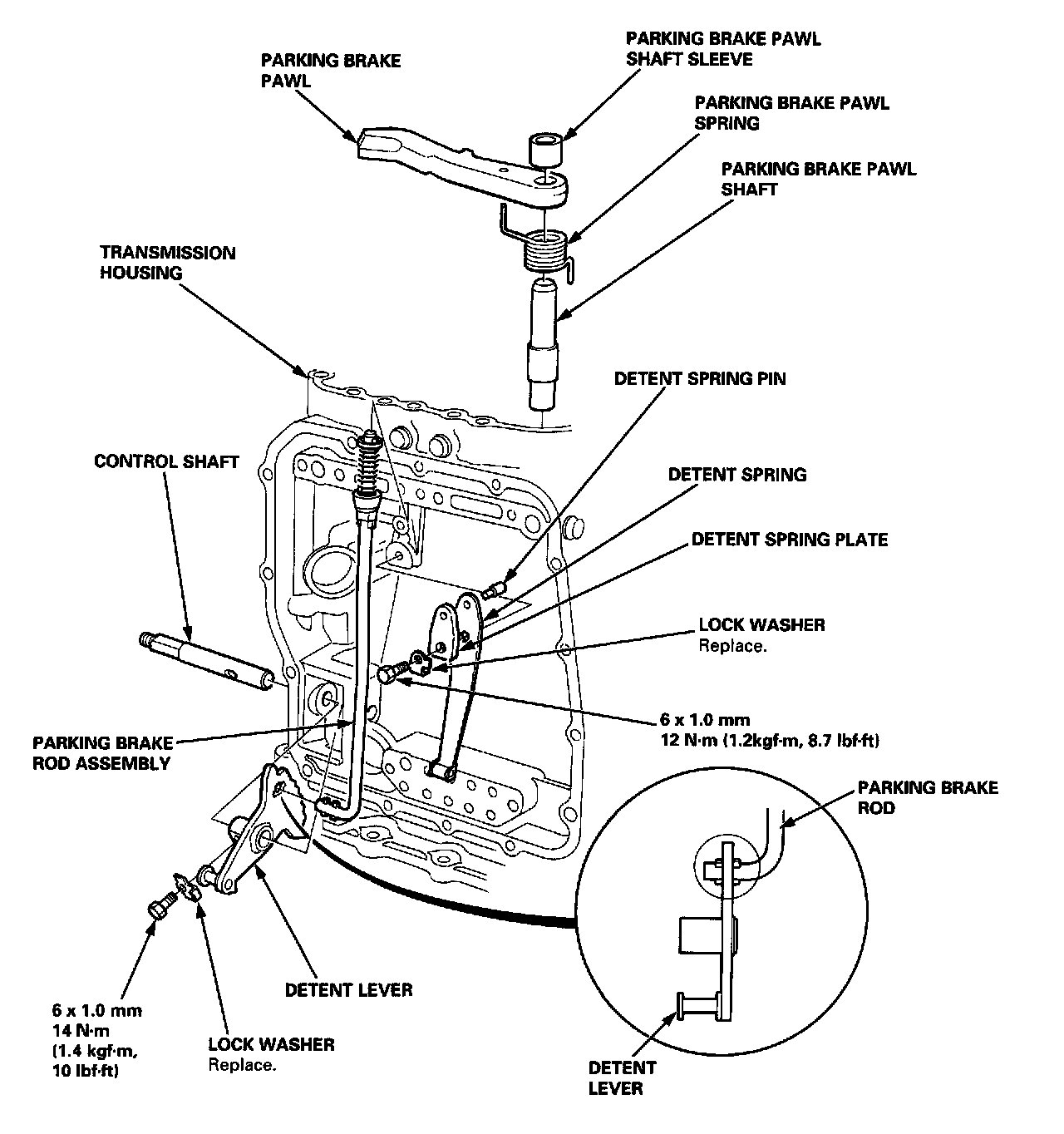 PARKING BRAKE PAWL

PARKING BRAKE PAWL SHAFT SLEEVE

PARKING BRAKE PAWL SPRING

PARKING BRAKE PAWL SHAFT

TRANSMISSION HOUSING

DETENT SPRING PIN

CONTROL SHAFT

DETENT SPRING

DETENT SPRING PLATE

LOCK WASHER
Replace.

6 x 1.0 mm
12 N·m (1.2kgf·m, 8.7 lbf·ft)

PARKING BRAKE ROD ASSEMBLY

PARKING BRAKE ROD

DETENT LEVER

6 x 1.0 mm
14 N·m
(1.4 kgf·m,
10 lbf·ft)

LOCK WASHER
Replace.

DETENT LEVER